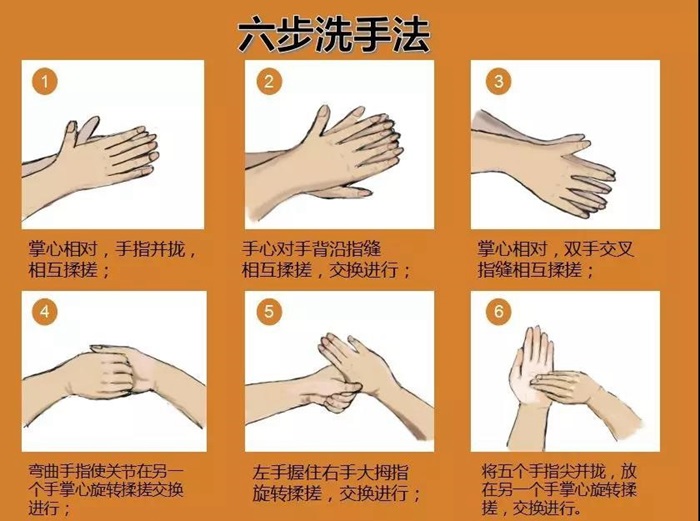 六步洗手法

1

掌心相对，手指并拢，相互揉搓；

2

手心对手背沿指缝相互揉搓，交换进行；

3

掌心相对，双手交叉指缝相互揉搓；

4

弯曲手指使关节在另一个手掌心旋转揉搓交换进行；

5

左手握住右手大拇指旋转揉搓，交换进行；

6

将五个手指尖并拢，放在另一个手掌心旋转揉搓，交换进行。